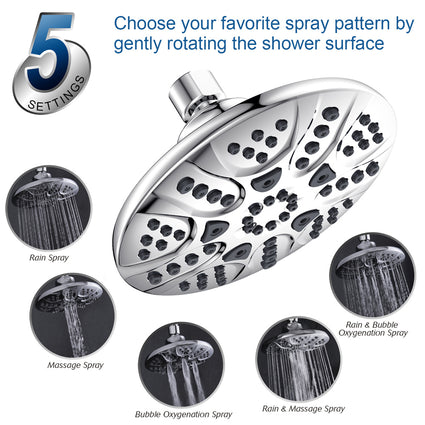 5 SETTINGS

Choose your favorite spray pattern by gently rotating the shower surface

Rain Spray

Massage Spray

Bubble Oxygenation Spray

Rain & Massage Spray

Rain & Bubble Oxygenation Spray