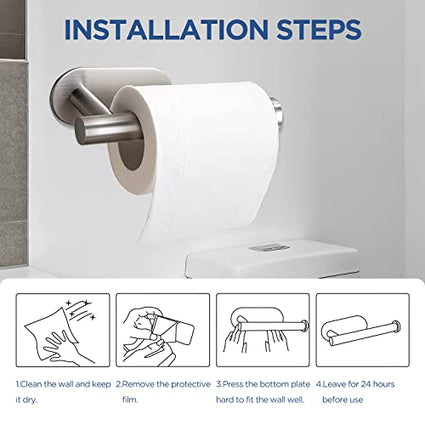 INSTALLATION STEPS

1.Clean the wall and keep it dry.

2.Remove the protective film.

3.Press the bottom plate hard to fit the wall well.

4.Leave for 24 hours before use